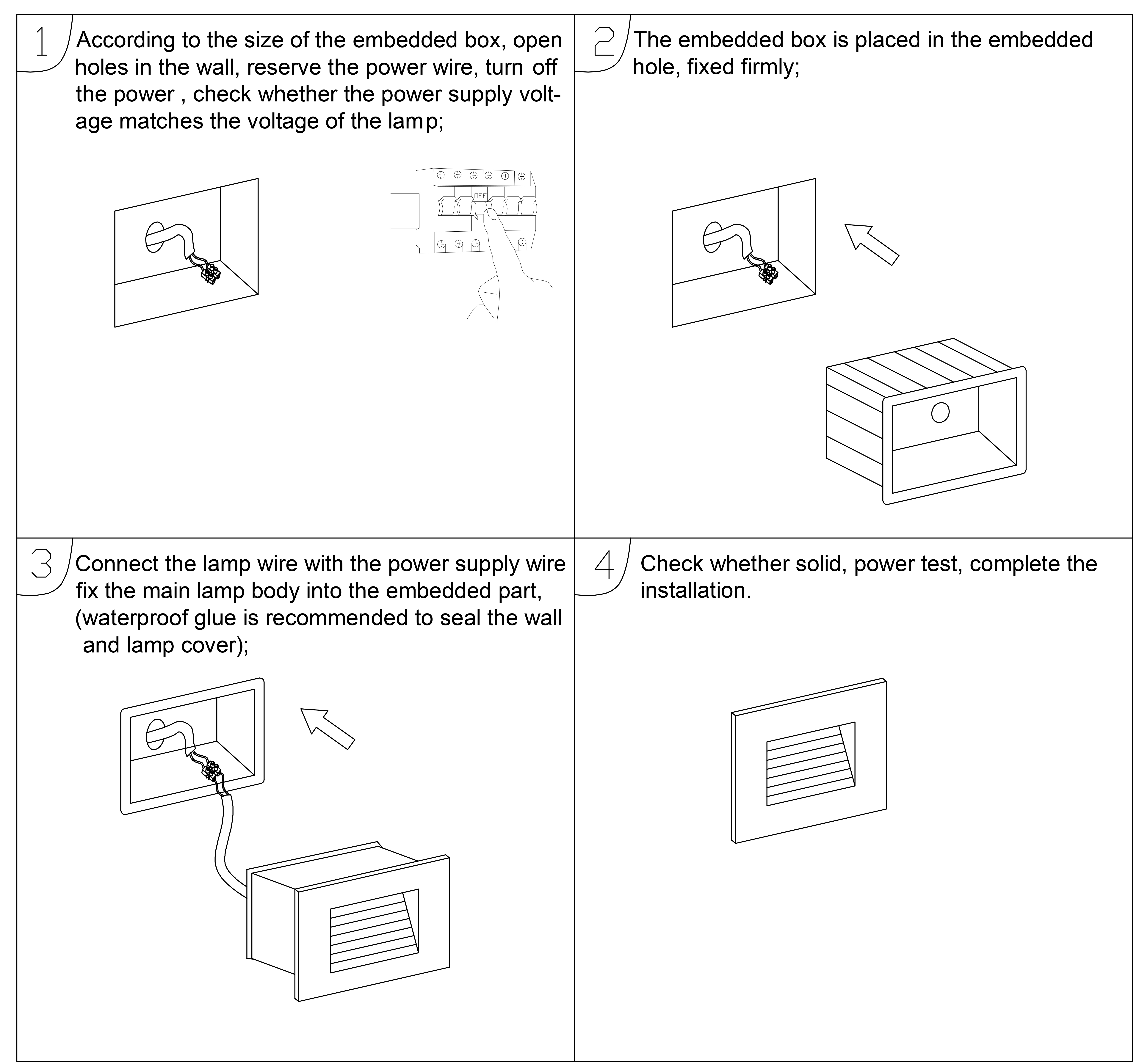 1

According to the size of the embedded box, open holes in the wall, reserve the power wire, turn off the power , check whether the power supply voltage matches the voltage of the lamp;

OFF

2

The embedded box is placed in the embedded hole, fixed firmly;

3

Connect the lamp wire with the power supply wire fix the main lamp body into the embedded part, (waterproof glue is recommended to seal the wall and lamp cover);

4

Check whether solid, power test, complete the installation.