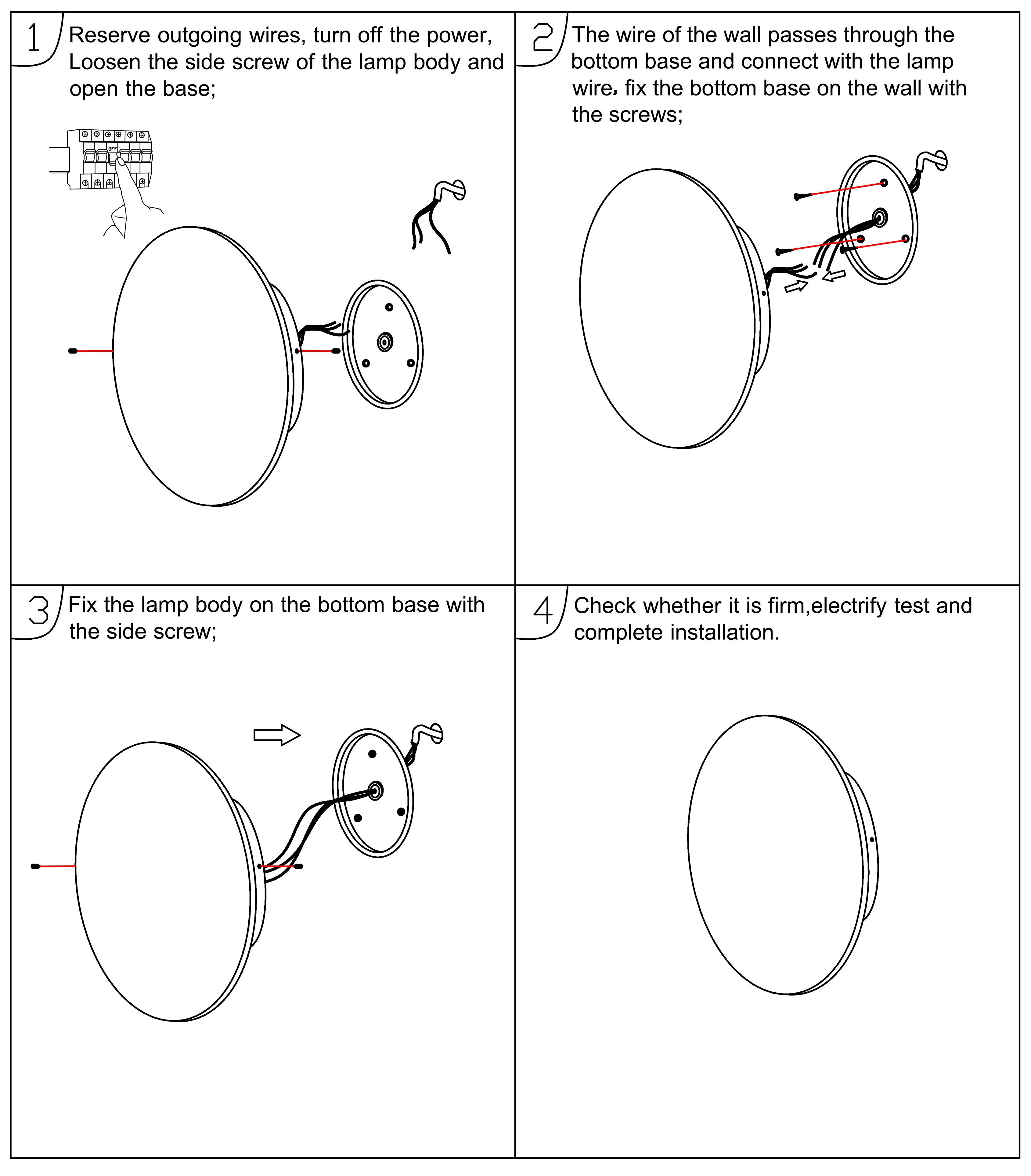 1 Reserve outgoing wires, turn off the power, Loosen the side screw of the lamp body and open the base;

OFF

2 The wire of the wall passes through the bottom base and connect with the lamp wire, fix the bottom base on the wall with the screws;

3 Fix the lamp body on the bottom base with the side screw;

4 Check whether it is firm,electrify test and complete installation.